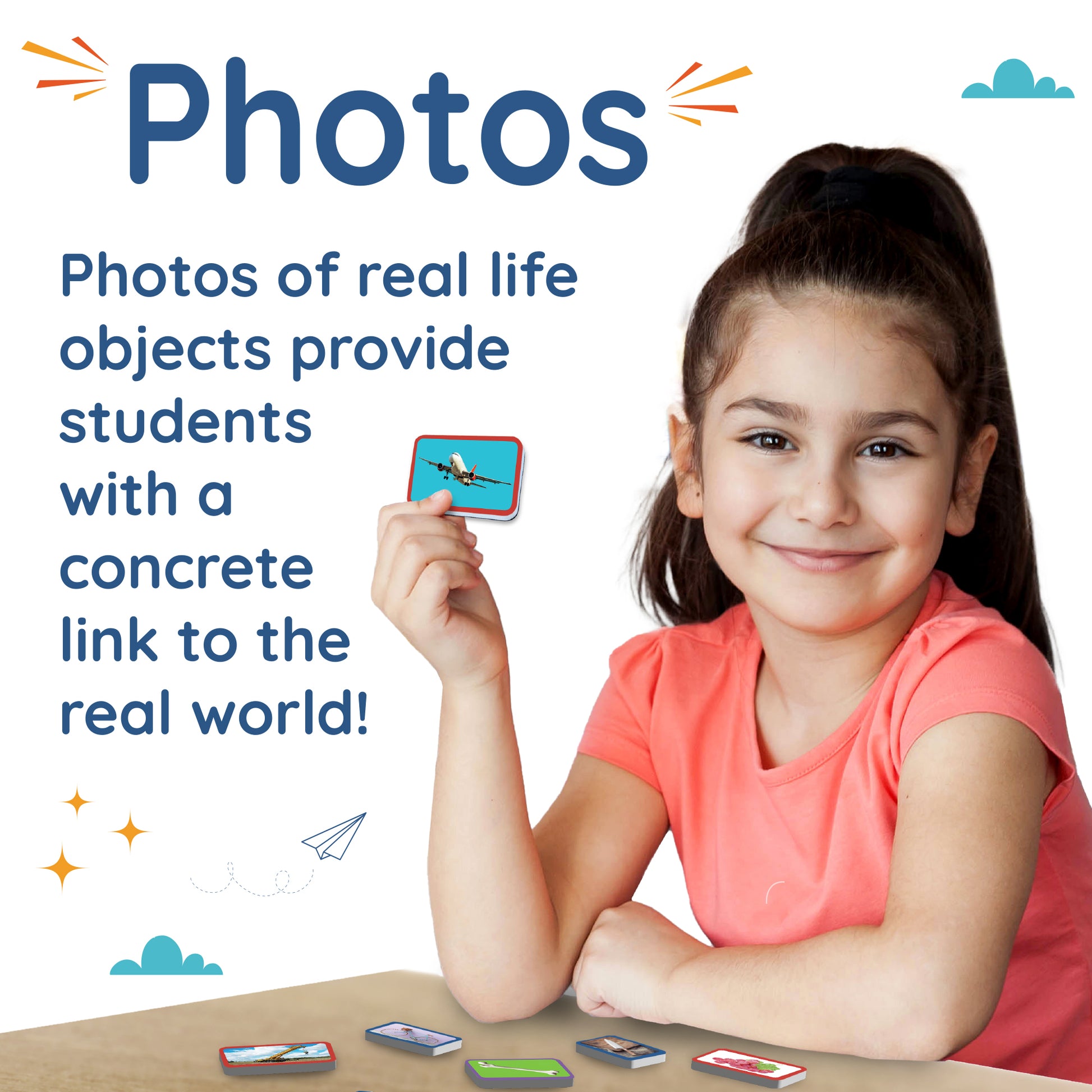 Photos

Photos of real life objects provide students with a concrete link to the real world!