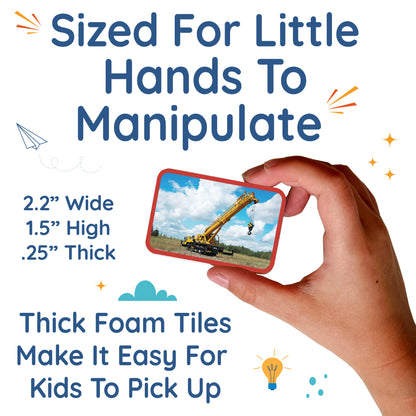 Sized For Little Hands To Manipulate

2.2” Wide
1.5” High
.25” Thick

Thick Foam Tiles Make It Easy For Kids To Pick Up