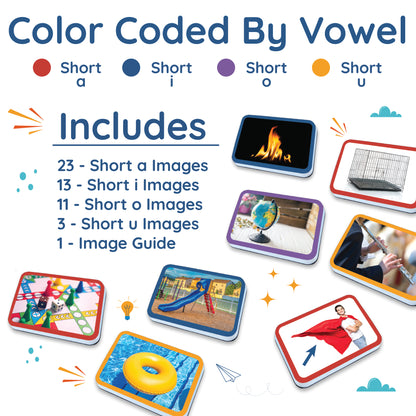 Color Coded By Vowel

Short a

Short i

Short o

Short u

Includes

23 - Short a Images
13 - Short i Images
11 - Short o Images
3 - Short u Images
1 - Image Guide