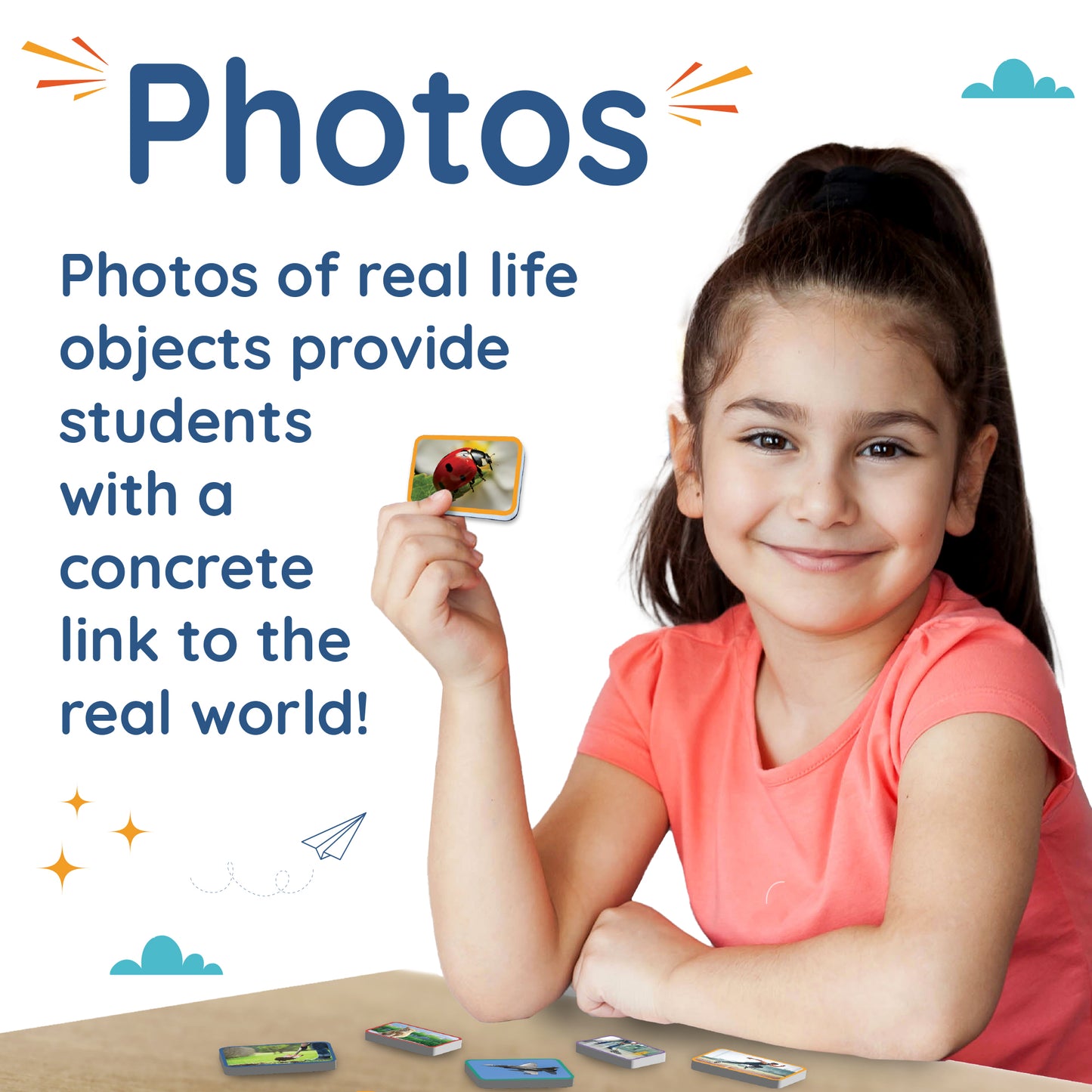 Photos

Photos of real life objects provide students with a concrete link to the real world!