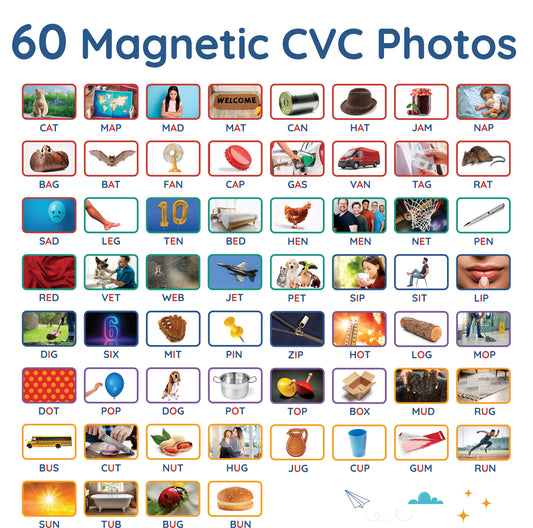 60 Magnetic CVC Photos

WELCOME

CAT MAP MAD MAT CAN HAT JAM NAP

BAG BAT FAN CAP GAS VAN TAG RAT

10

SAD LEG TEN BED HEN MEN NET PEN

RED VET WEB JET PET SIP SIT LIP

6

DIG SIX MIT PIN ZIP HOT LOG MOP

DOT POP DOG POT TOP BOX MUD RUG

BUS CUT NUT HUG JUG CUP GUM RUN

SUN TUB BUG BUN